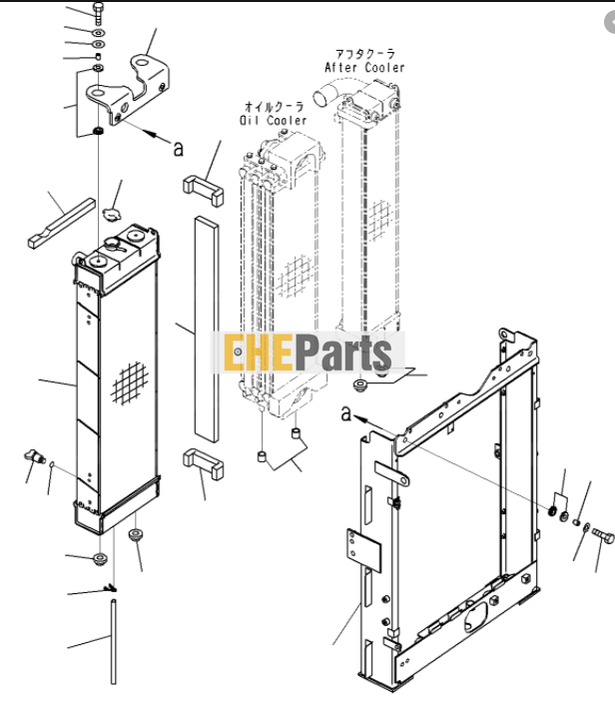 アフタクーラ
After Cooler

オイルクーラ
Oil Cooler

a

EHEParts

a