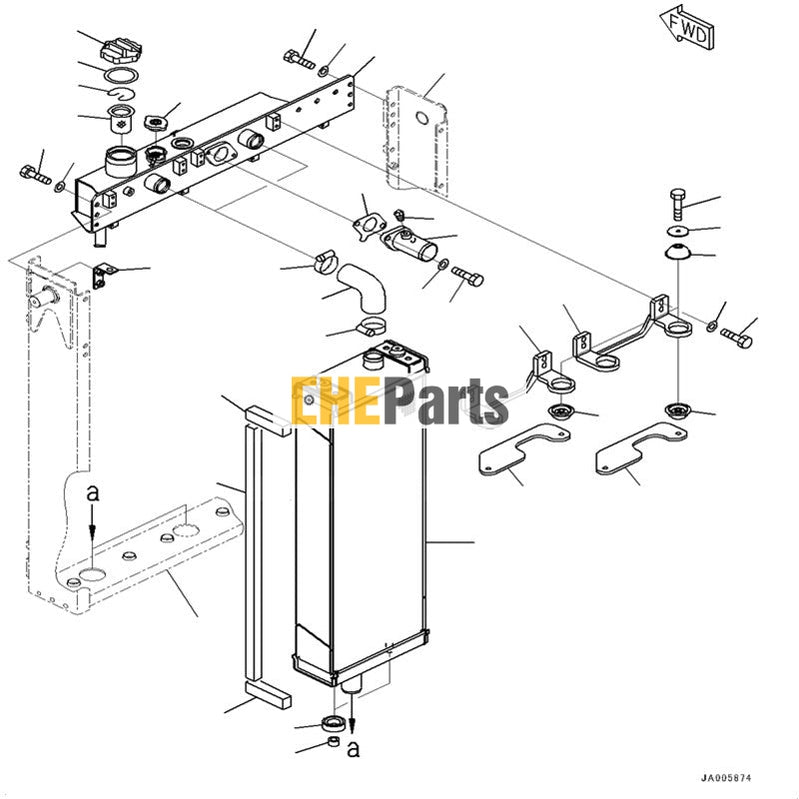 FWD

EHEParts

a

a

JA005874