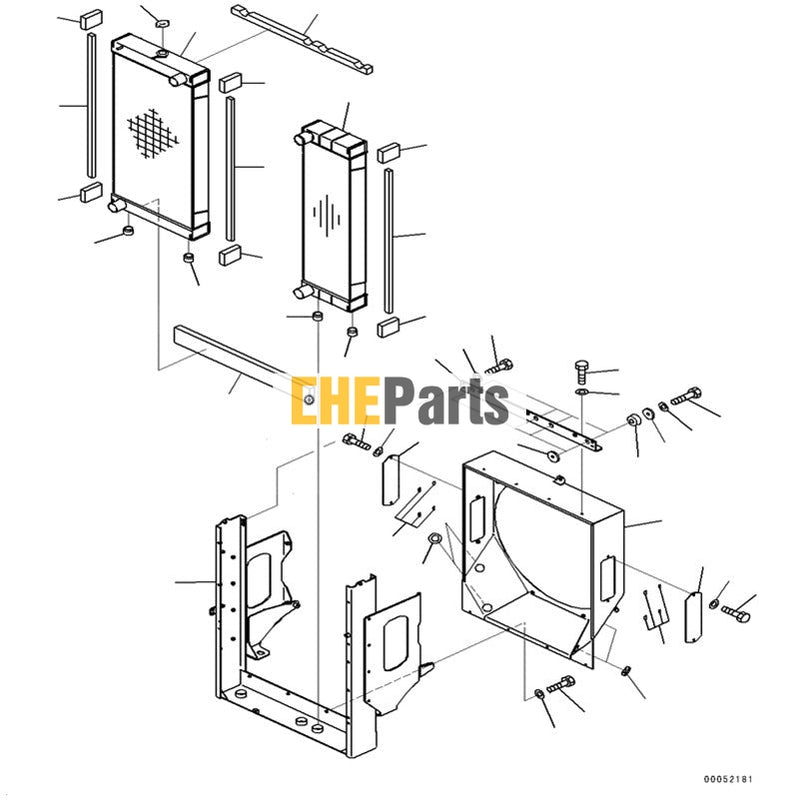 EHEParts

00052181