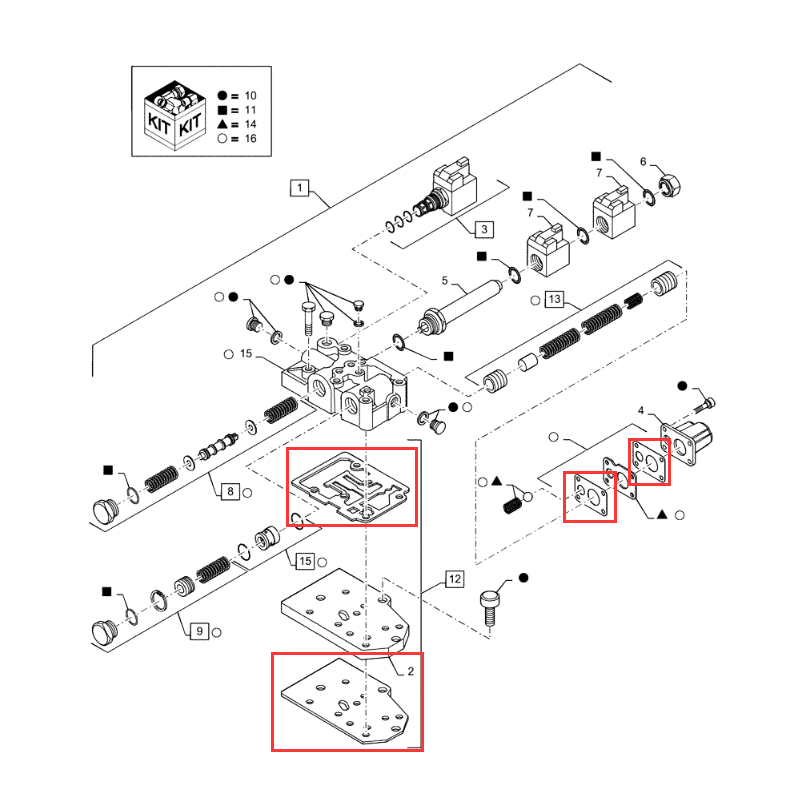 KIT KIT
● = 10
■ = 11
▲ = 14
○ = 16

1
3
6
7
7
5
13
15
4
8
15
12
9
2