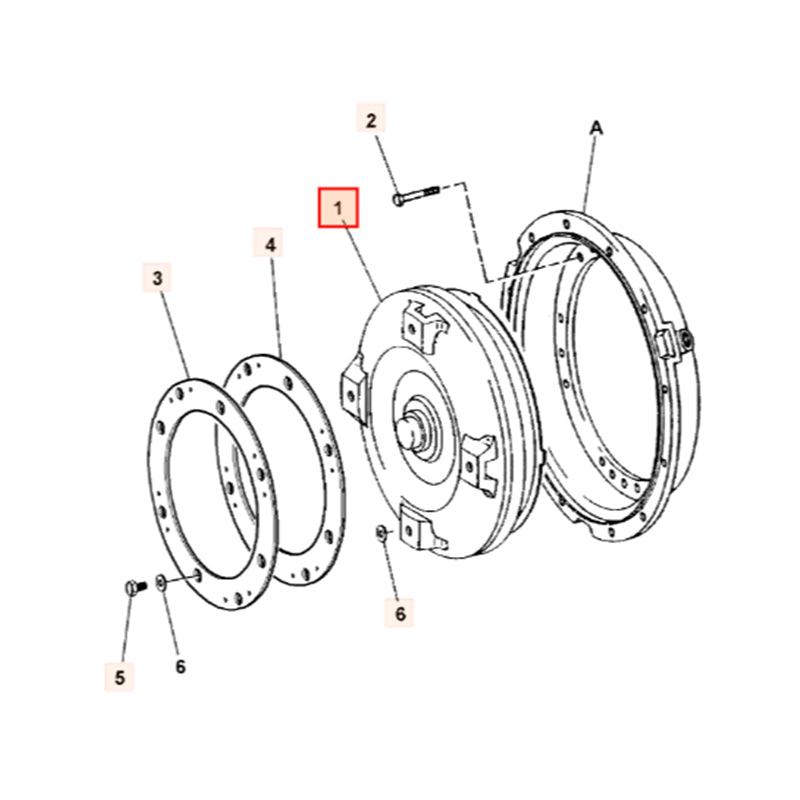 2
A
1
4
3
6
5
6